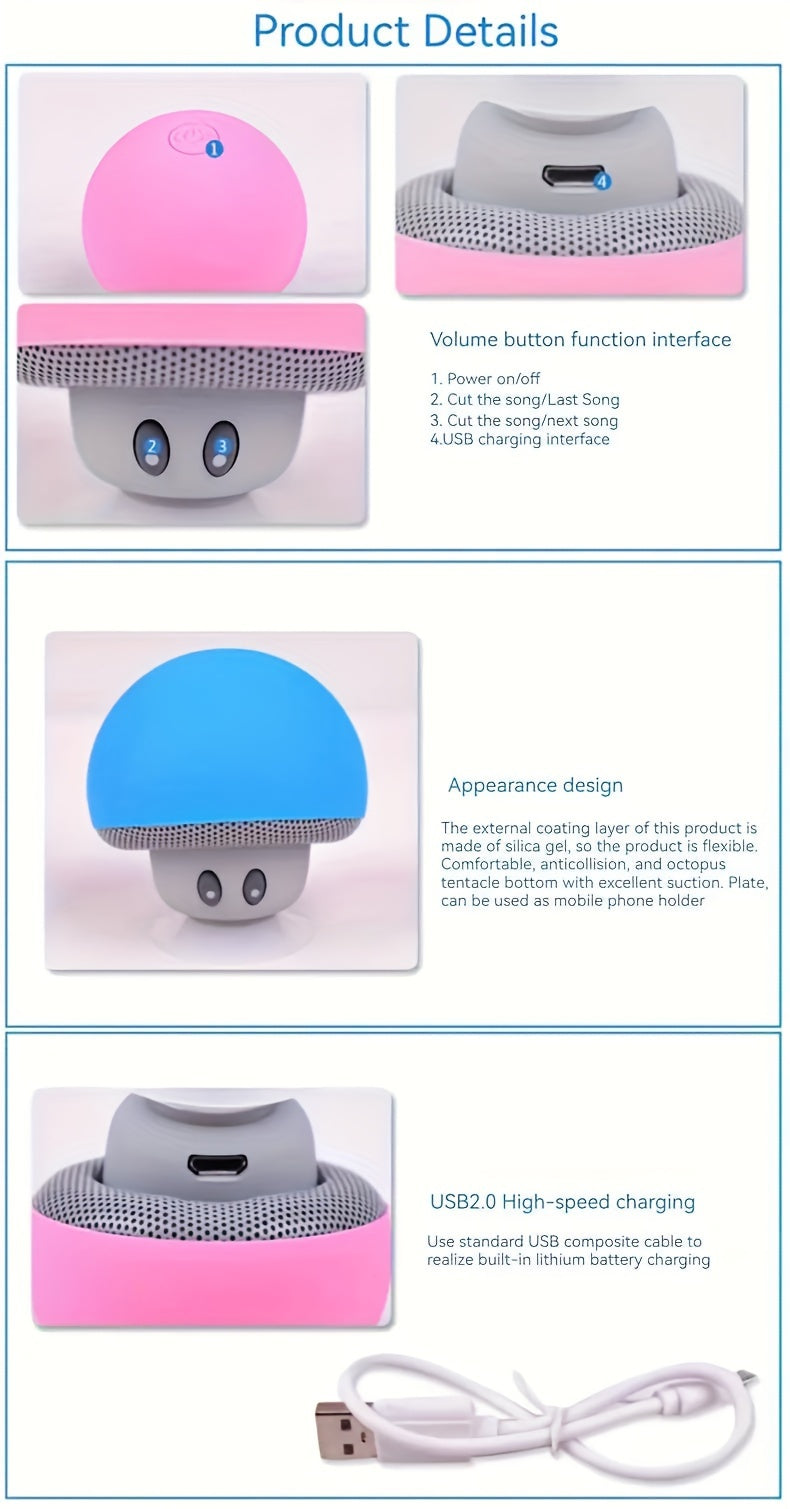 Product Details

1

4

2 3

Volume button function interface

1. Power on/off
2. Cut the song/Last Song
3. Cut the song/next song
4.USB charging interface

Appearance design

The external coating layer of this product is made of silica gel, so the product is flexible. Comfortable, anticollision, and octopus tentacle bottom with excellent suction. Plate, can be used as mobile phone holder

USB2.0 High-speed charging

Use standard USB composite cable to realize built-in lithium battery charging