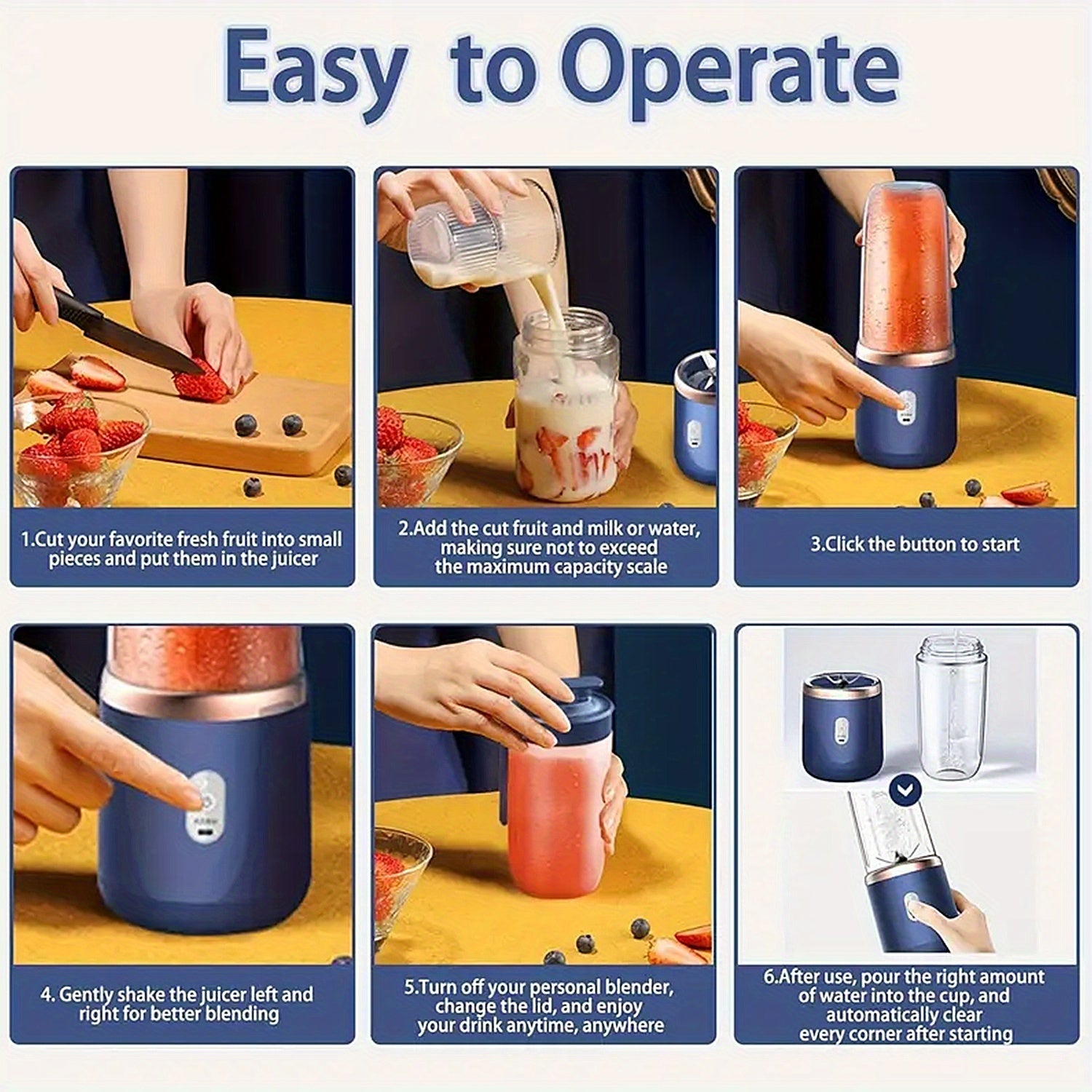 Easy to Operate

1.Cut your favorite fresh fruit into small pieces and put them in the juicer

2.Add the cut fruit and milk or water, making sure not to exceed the maximum capacity scale

3.Click the button to start

4. Gently shake the juicer left and right for better blending

5.Turn off your personal blender, change the lid, and enjoy your drink anytime, anywhere

6.After use, pour the right amount of water into the cup, and automatically clear every corner after starting